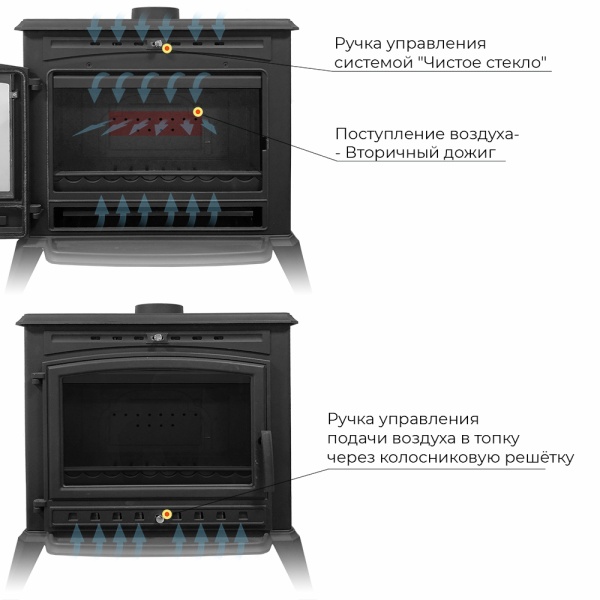 Ручка управления системой "Чистое стекло"

Поступление воздуха- - Вторичный дожиг

Ручка управления подачи воздуха в топку через колосниковую решётку