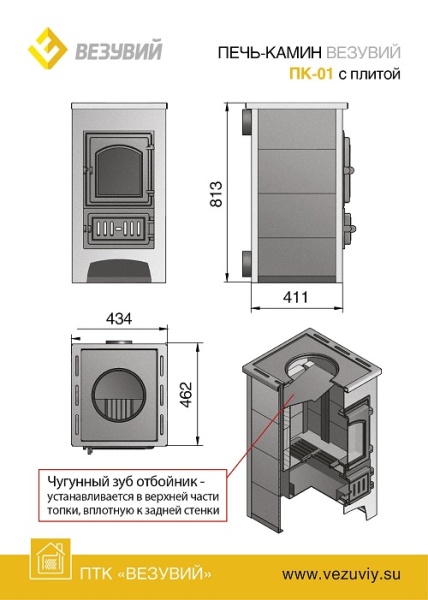 ВЕЗУВИЙ

ПЕЧЬ-КАМИН ВЕЗУВИЙ
ПК-01 с плитой

813

411

434

462

Чугунный зуб отбойник - устанавливается в верхней части топки, вплотную к задней стенки

ПТК «ВЕЗУВИЙ»

www.vezuviy.su